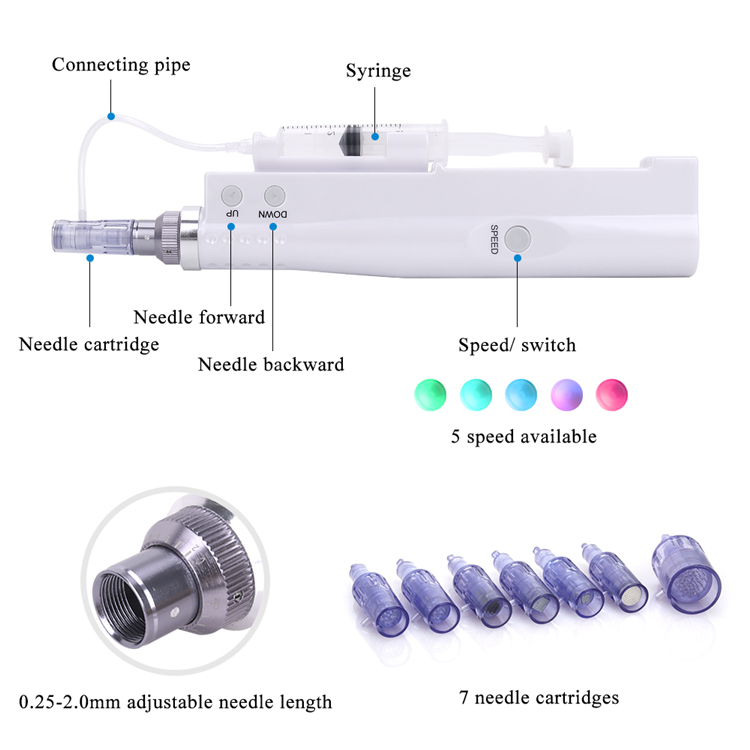 Connecting pipe

Syringe

UP

DOWN

SPEED

Needle forward

Needle cartridge

Needle backward

Speed/ switch

5 speed available

0.25-2.0mm adjustable needle length

7 needle cartridges